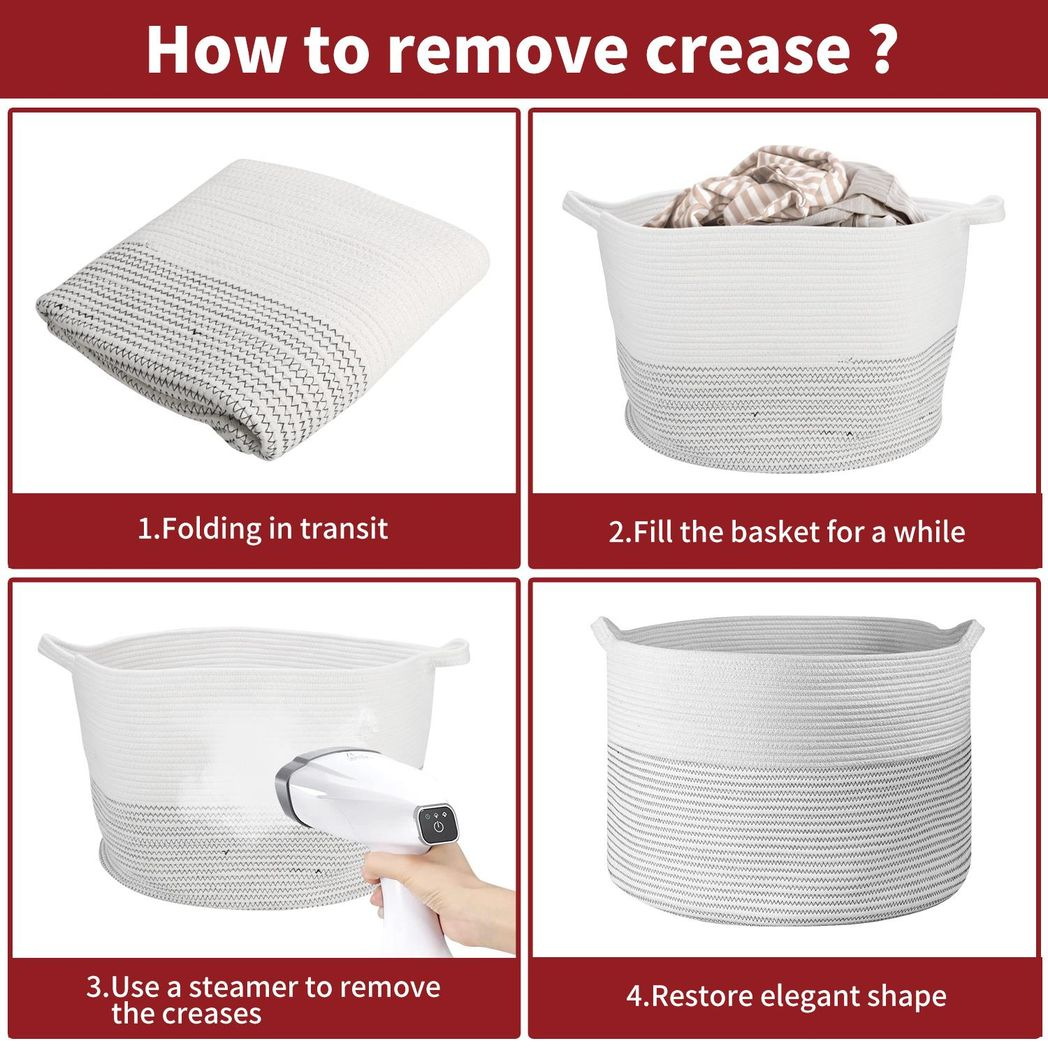 How to remove crease ?

1.Folding in transit

2.Fill the basket for a while

3.Use a steamer to remove the creases

4.Restore elegant shape