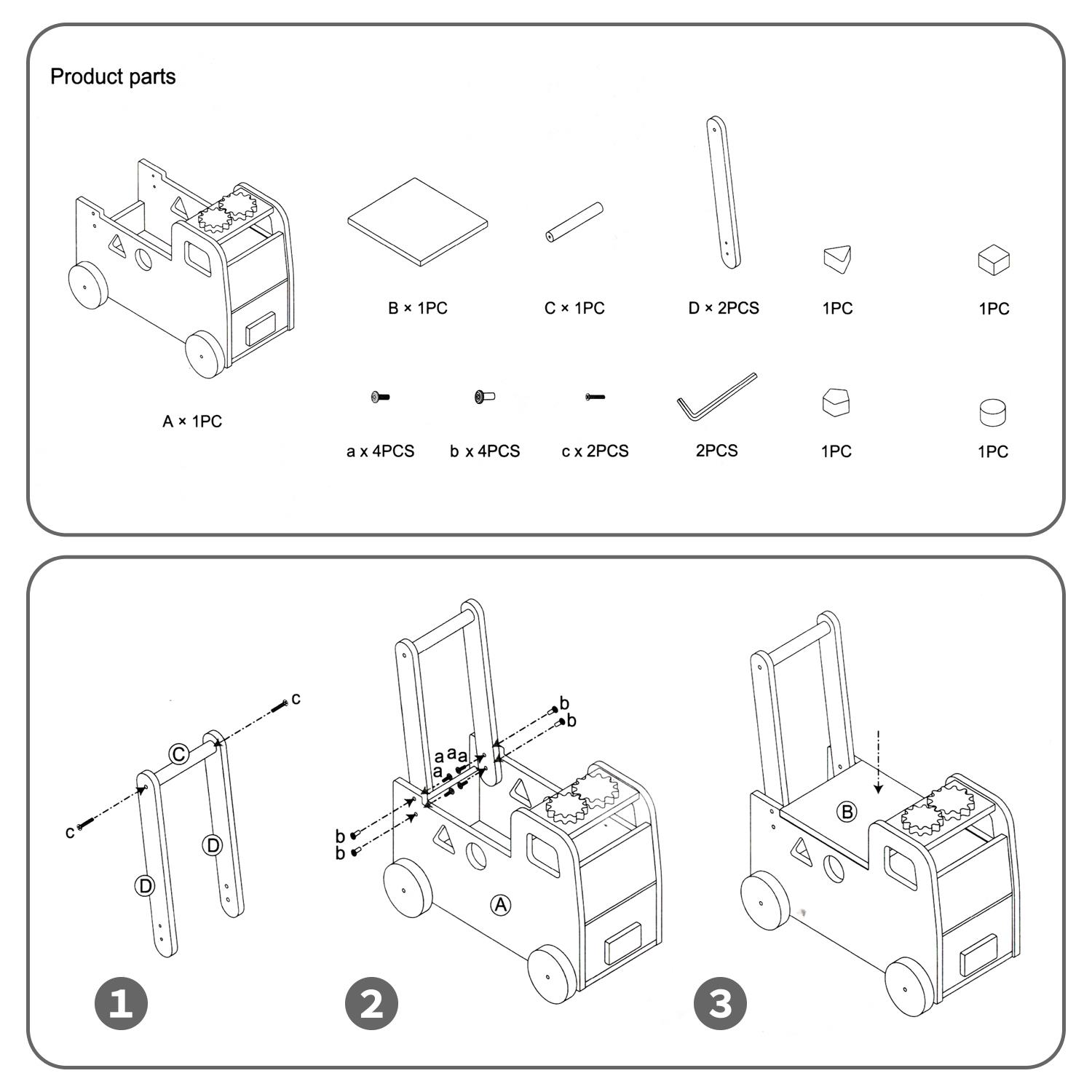 Product parts

A × 1PC

B × 1PC

C × 1PC

D × 2PCS

1PC

1PC

a x 4PCS

b x 4PCS

c x 2PCS

2PCS

1PC

1PC

c

C

c

D

D

1

b

b

a a a

a

b

b

A

2

B

3