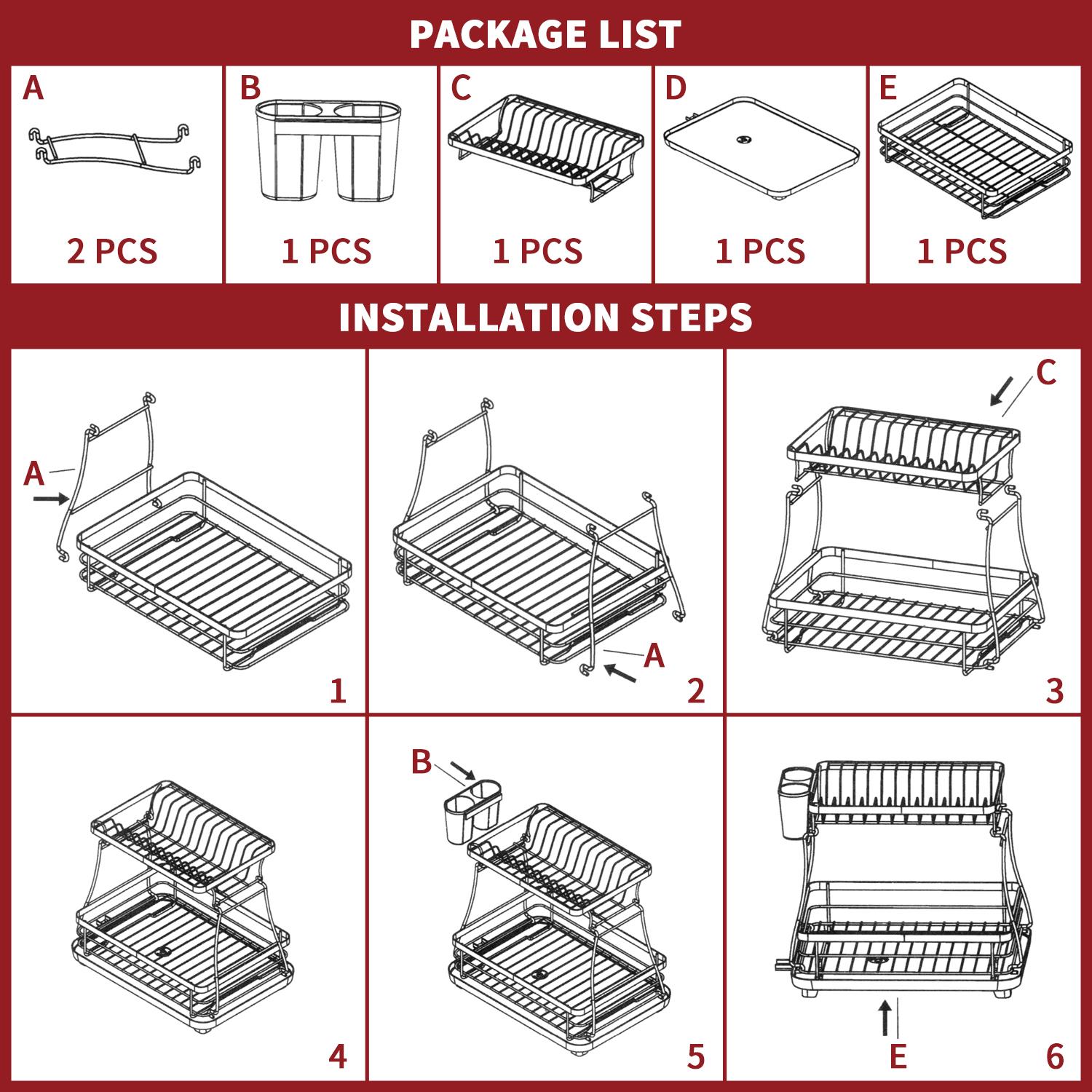 PACKAGE LIST

A

2 PCS

B

1 PCS

C

1 PCS

D

1 PCS

E

1 PCS

INSTALLATION STEPS

A

1

A

2

C

3

4

B

5

E

6