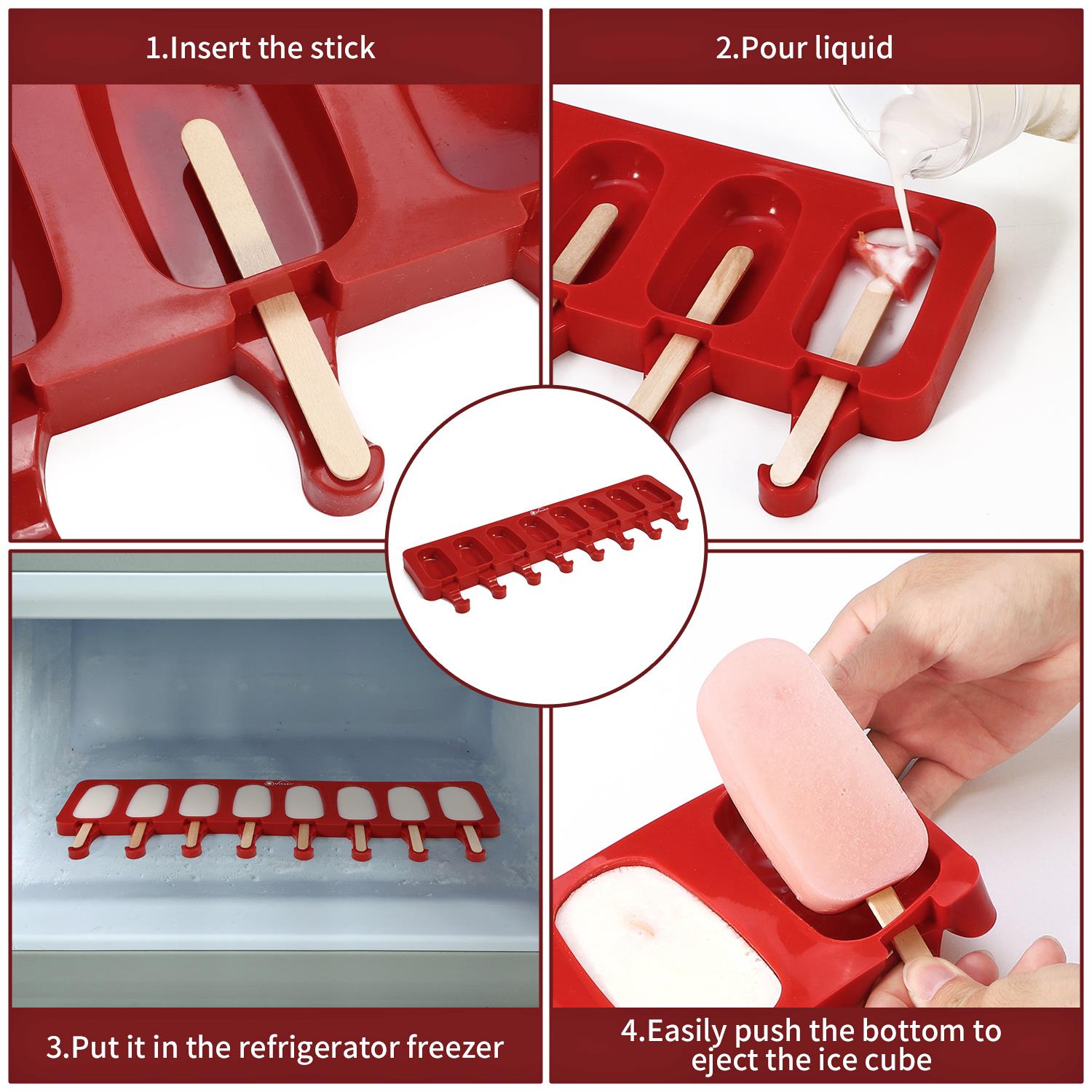 1.Insert the stick

2.Pour liquid

3.Put it in the refrigerator freezer

4.Easily push the bottom to eject the ice cube