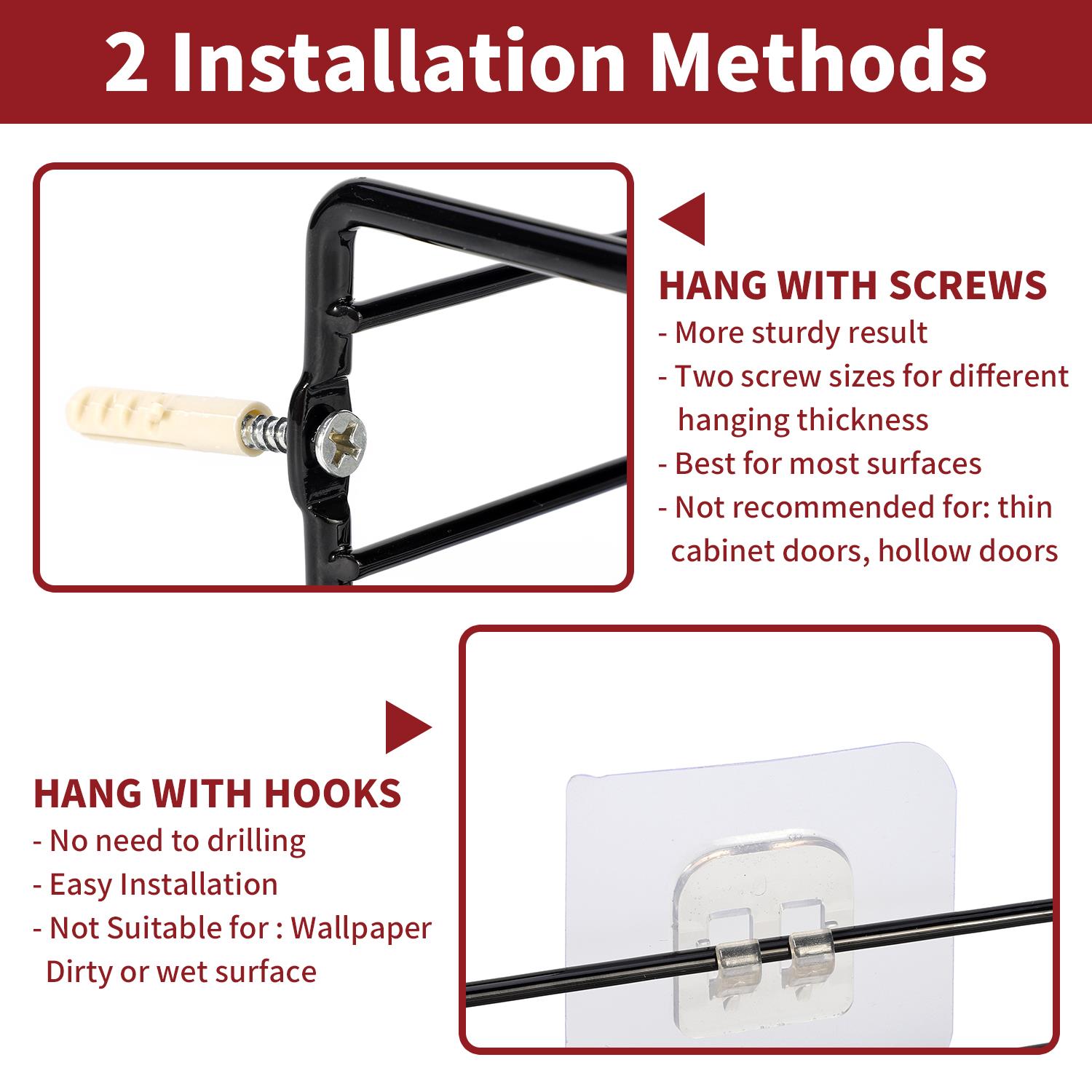 2 Installation Methods

HANG WITH SCREWS
- More sturdy result
- Two screw sizes for different hanging thickness
- Best for most surfaces
- Not recommended for: thin cabinet doors, hollow doors

HANG WITH HOOKS
- No need to drilling
- Easy Installation
- Not Suitable for : Wallpaper Dirty or wet surface