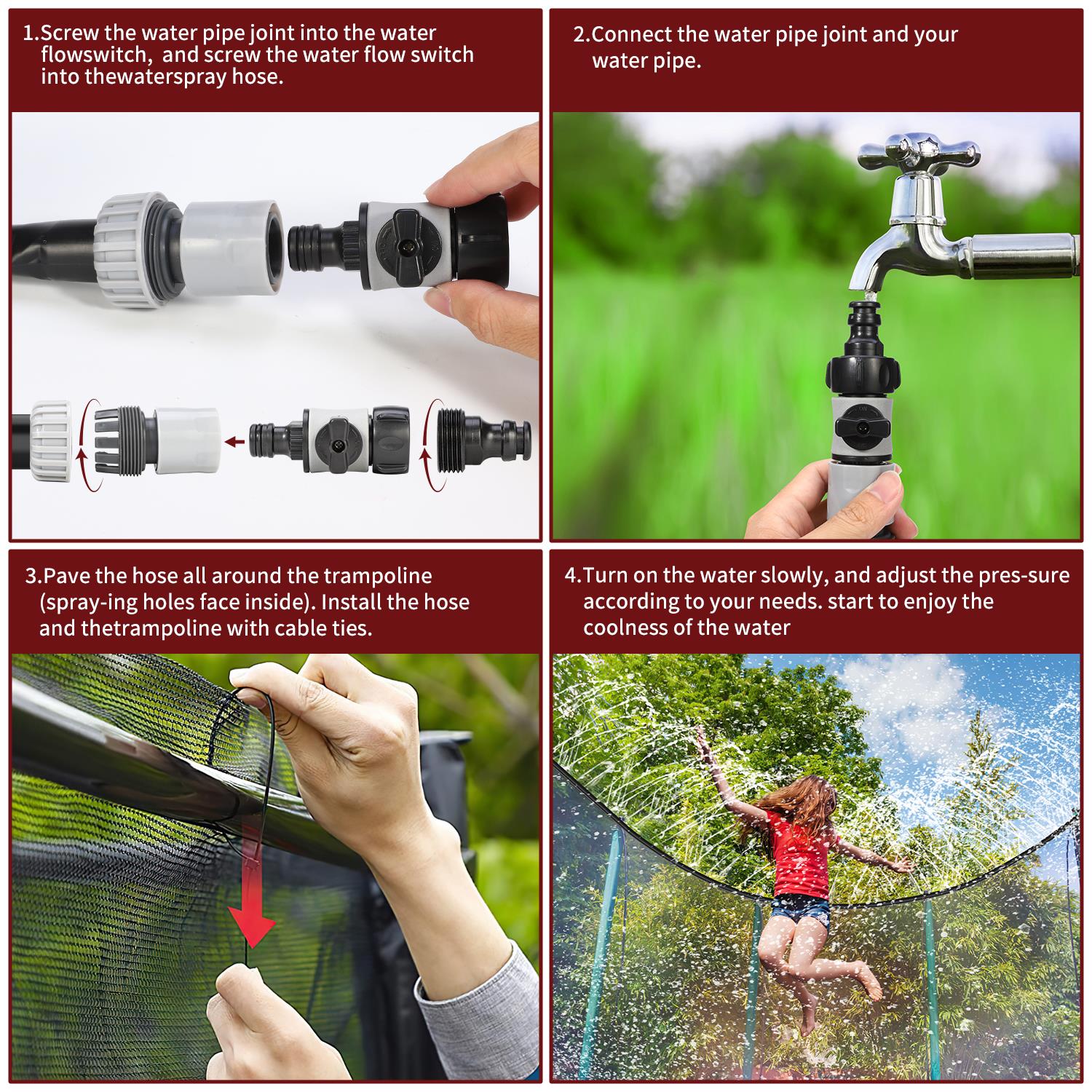 1.Screw the water pipe joint into the water flowswitch, and screw the water flow switch into thewaterspray hose.

2.Connect the water pipe joint and your water pipe.

3.Pave the hose all around the trampoline (spray-ing holes face inside). Install the hose and thetrampoline with cable ties.

4.Turn on the water slowly, and adjust the pres-sure according to your needs. start to enjoy the coolness of the water