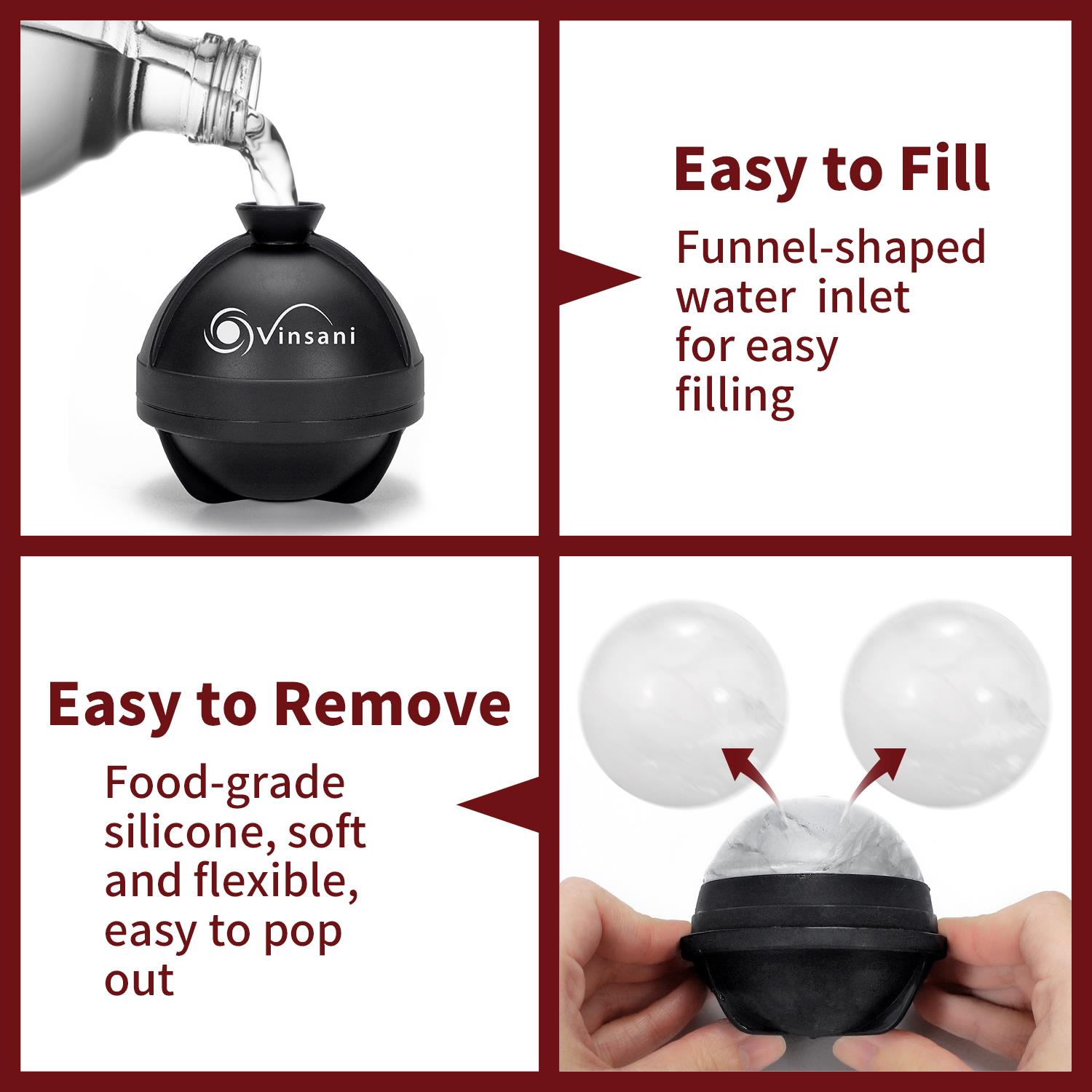 Vinsani

Easy to Fill

Funnel-shaped water inlet for easy filling

Easy to Remove

Food-grade silicone, soft and flexible, easy to pop out