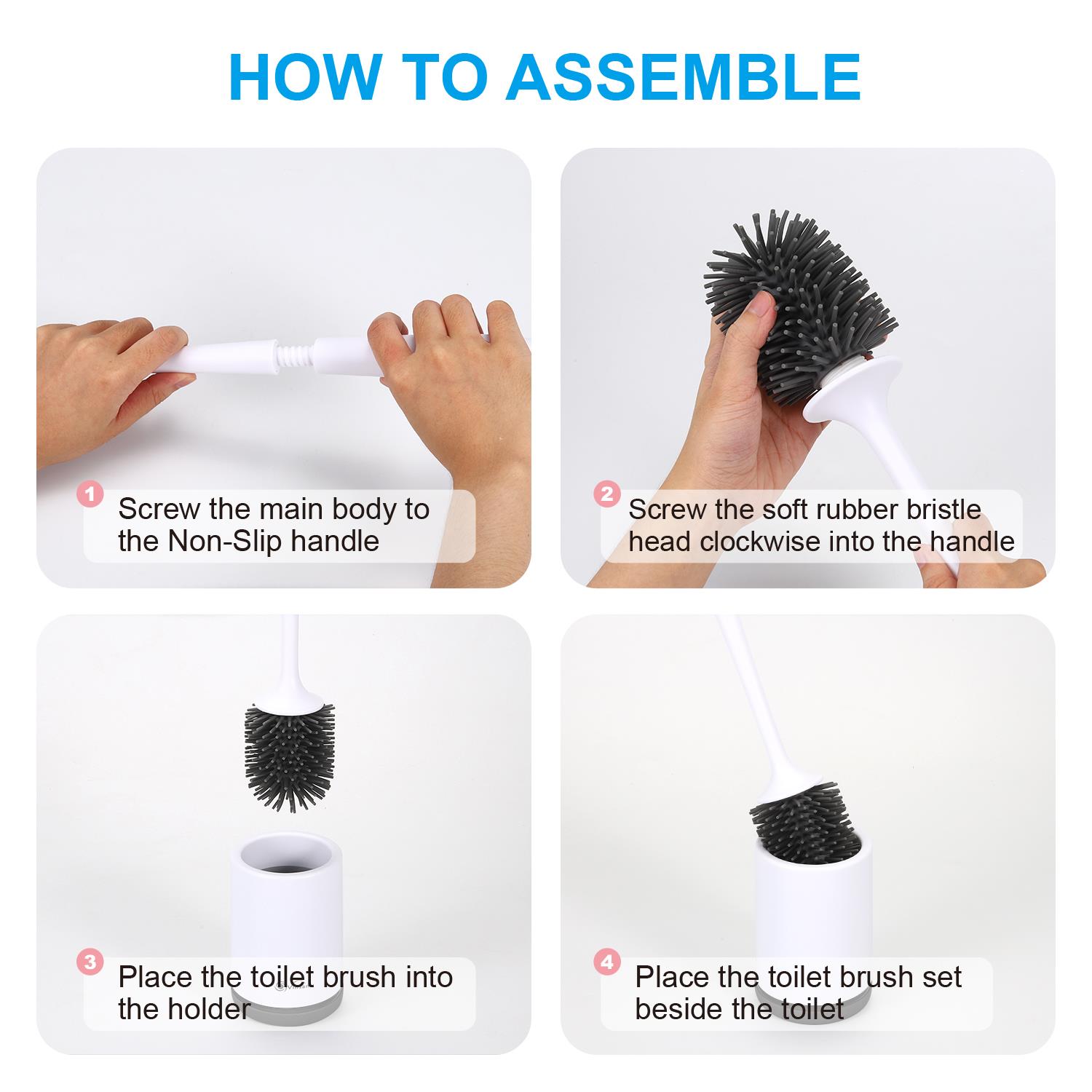 HOW TO ASSEMBLE

1 Screw the main body to the Non-Slip handle

2 Screw the soft rubber bristle head clockwise into the handle

3 Place the toilet brush into the holder

4 Place the toilet brush set beside the toilet