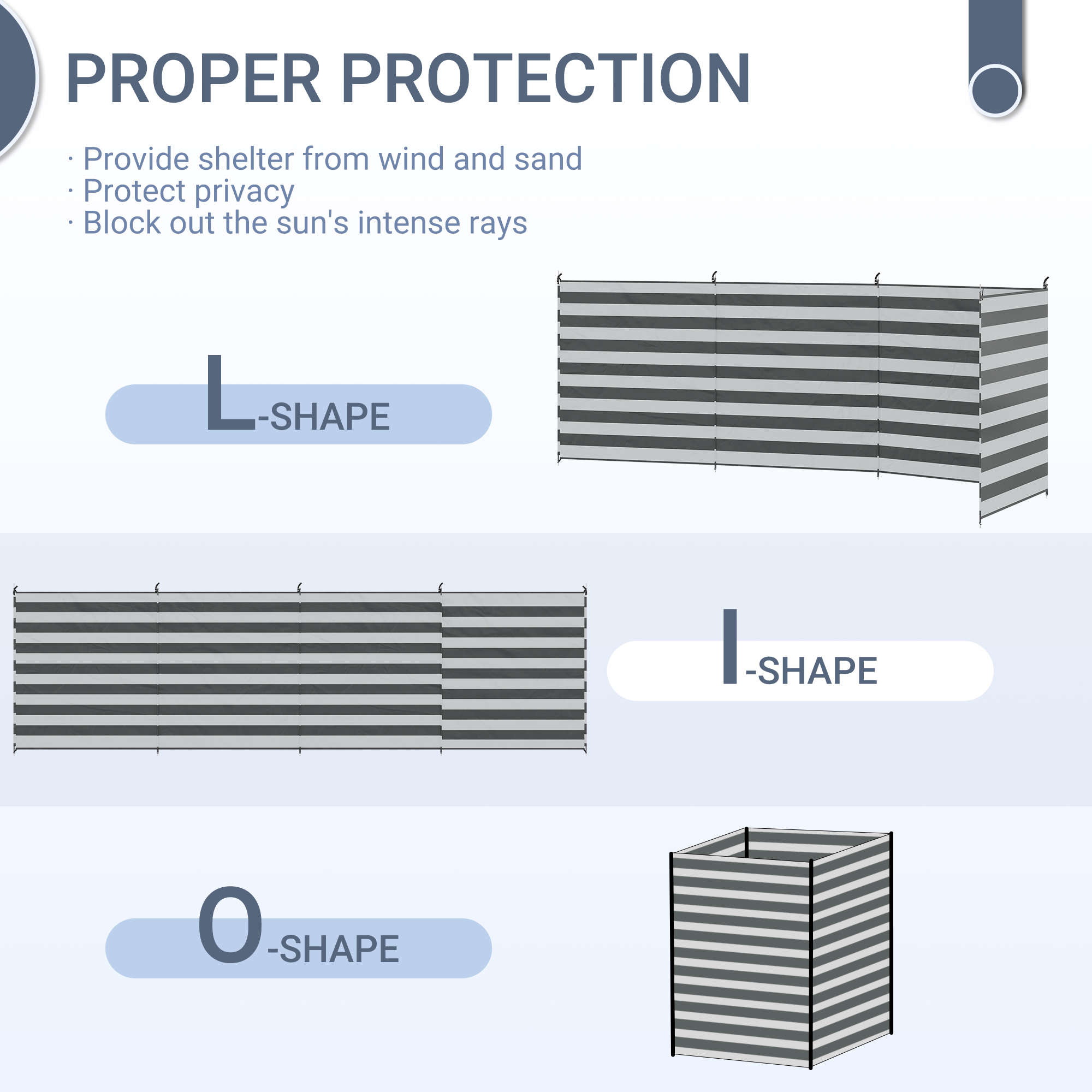 PROPER PROTECTION

· Provide shelter from wind and sand
· Protect privacy
· Block out the sun's intense rays

L-SHAPE

I-SHAPE

O-SHAPE