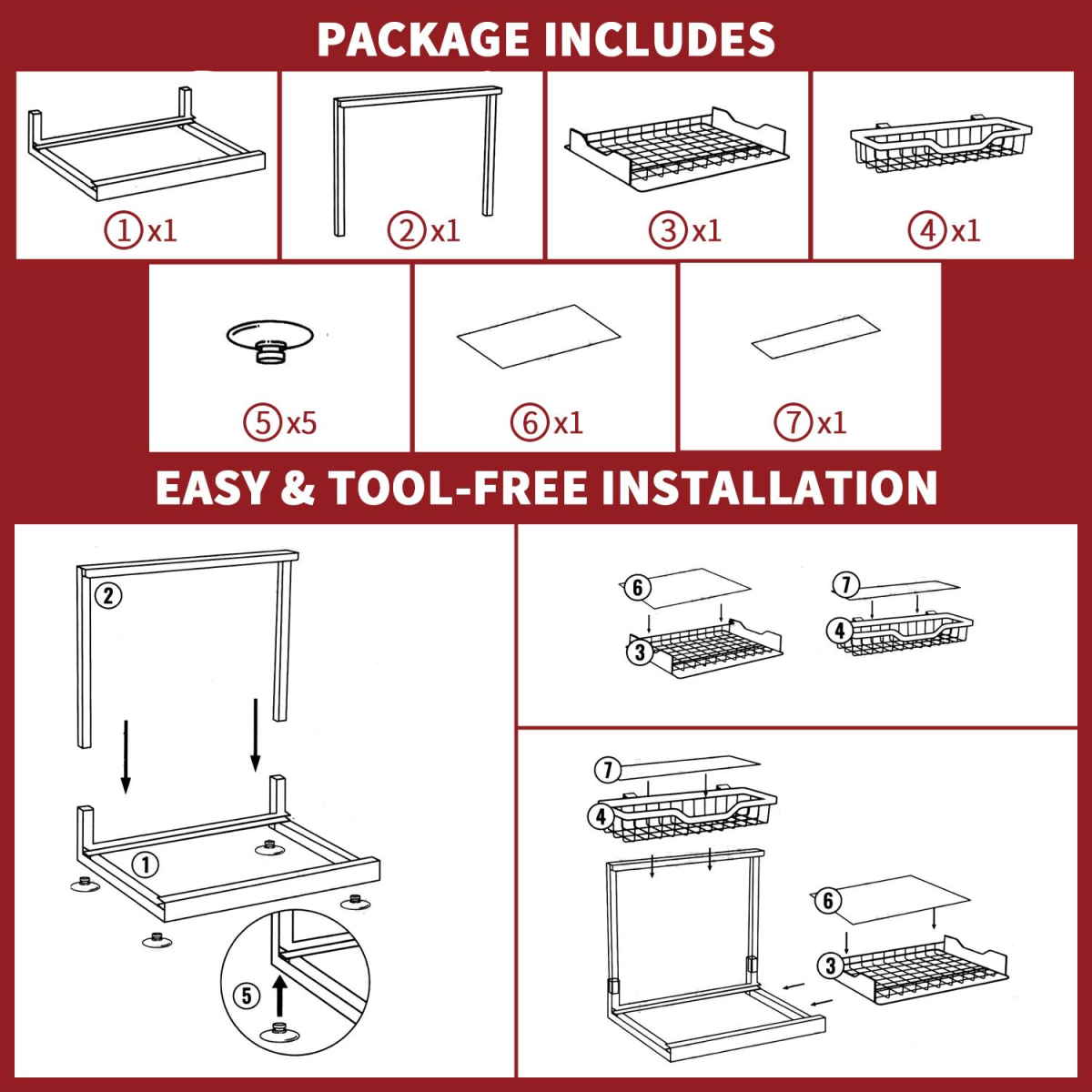 PACKAGE INCLUDES

①x1

②x1

③x1

④x1

⑤x5

⑥x1

⑦x1

EASY & TOOL-FREE INSTALLATION

②

①

⑤

⑥

③

⑦

④

⑦

④

⑥

③