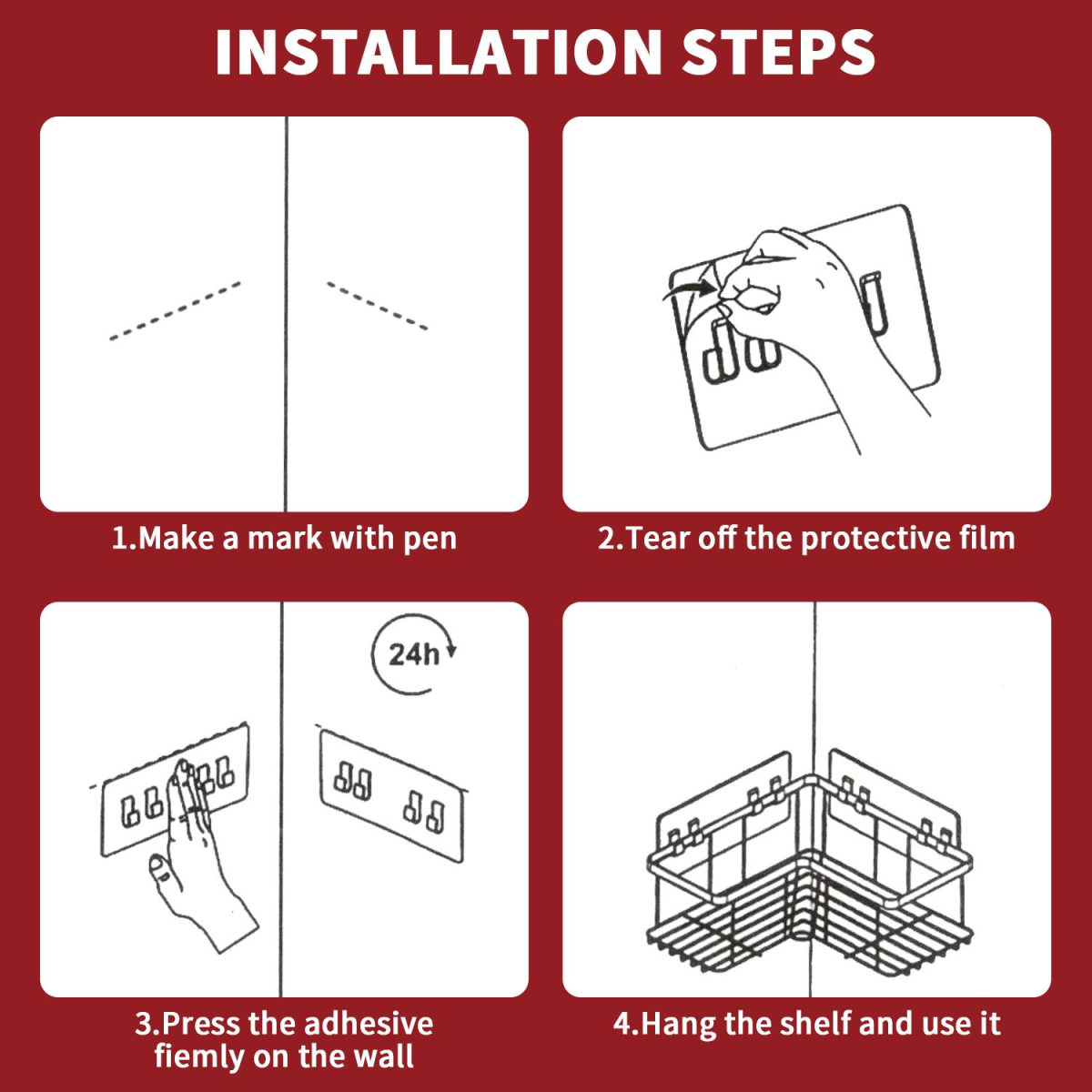 INSTALLATION STEPS

1.Make a mark with pen

2.Tear off the protective film

24h

3.Press the adhesive fiemly on the wall

4.Hang the shelf and use it