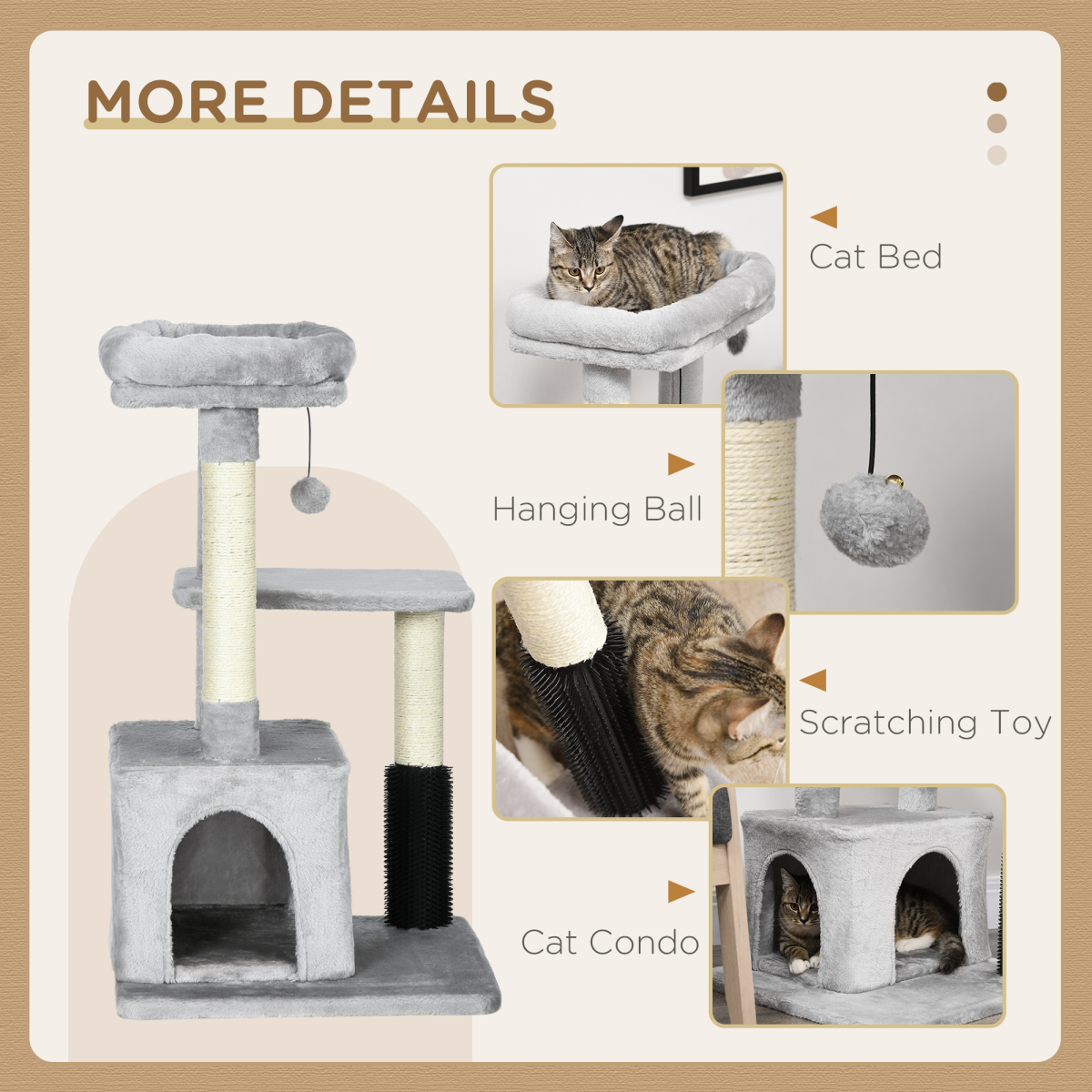 MORE DETAILS

Cat Bed

Hanging Ball

Scratching Toy

Cat Condo