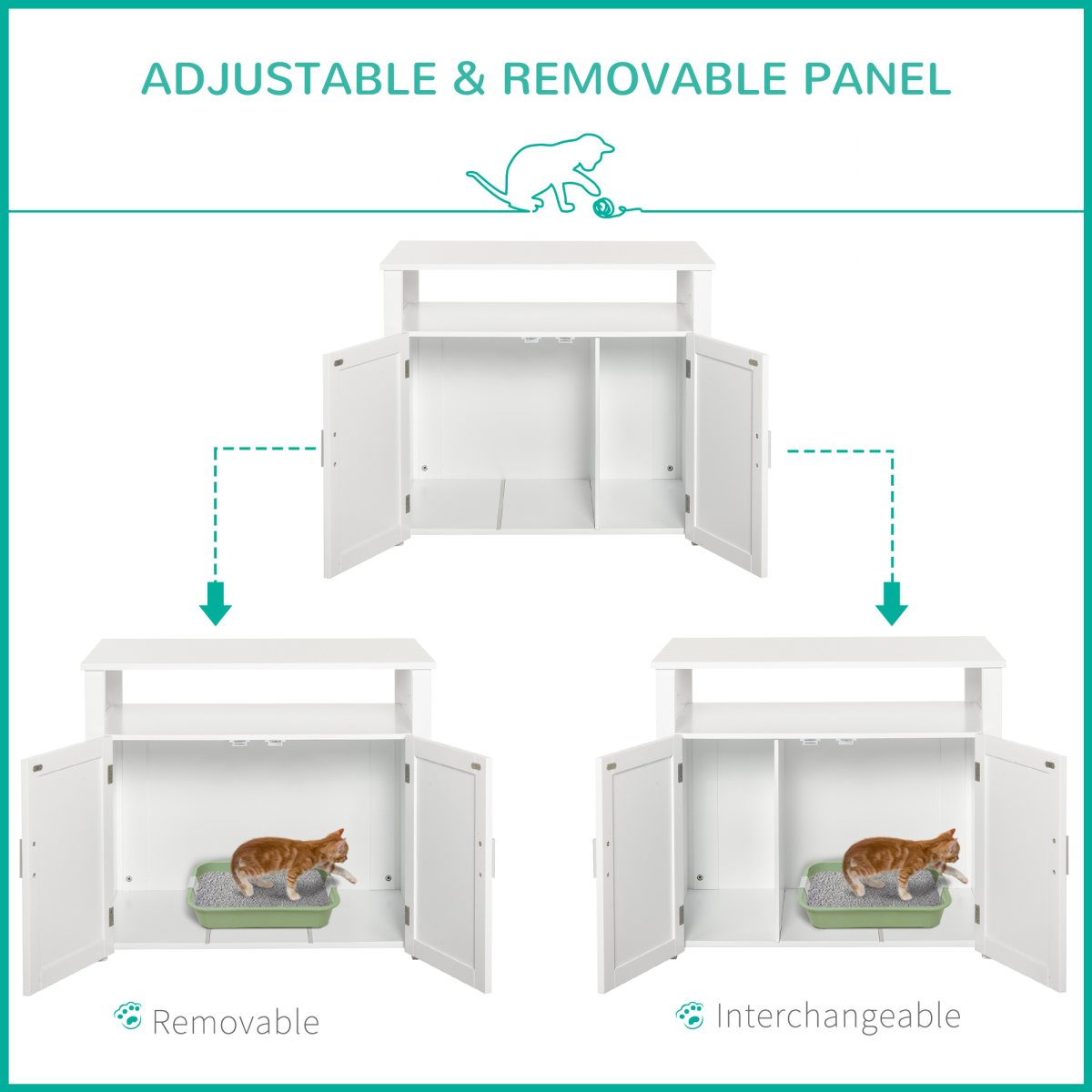 ADJUSTABLE & REMOVABLE PANEL

Removable

Interchangeable