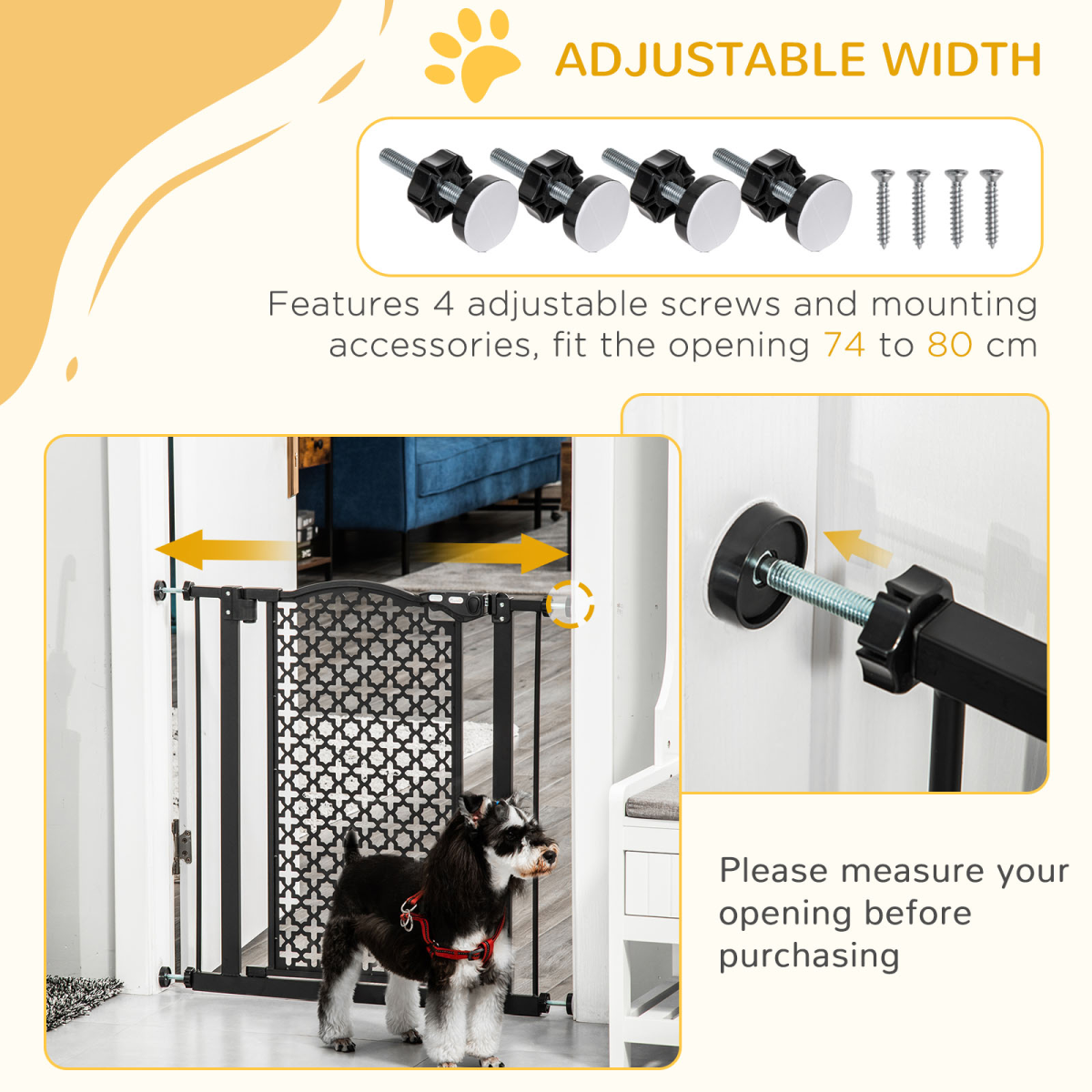 ADJUSTABLE WIDTH

Features 4 adjustable screws and mounting accessories, fit the opening 74 to 80 cm

Please measure your opening before purchasing