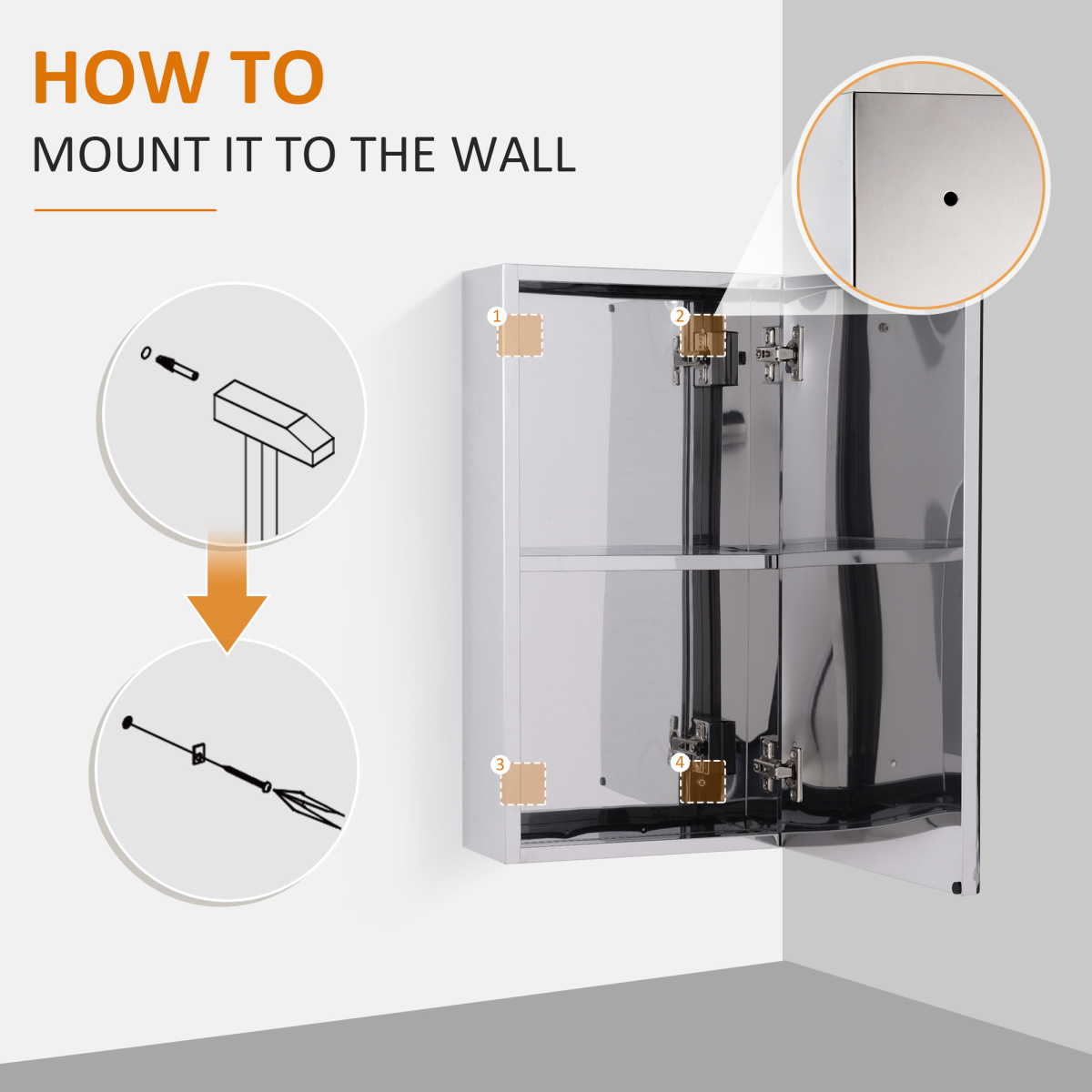 HOW TO
MOUNT IT TO THE WALL

1
2
3
4