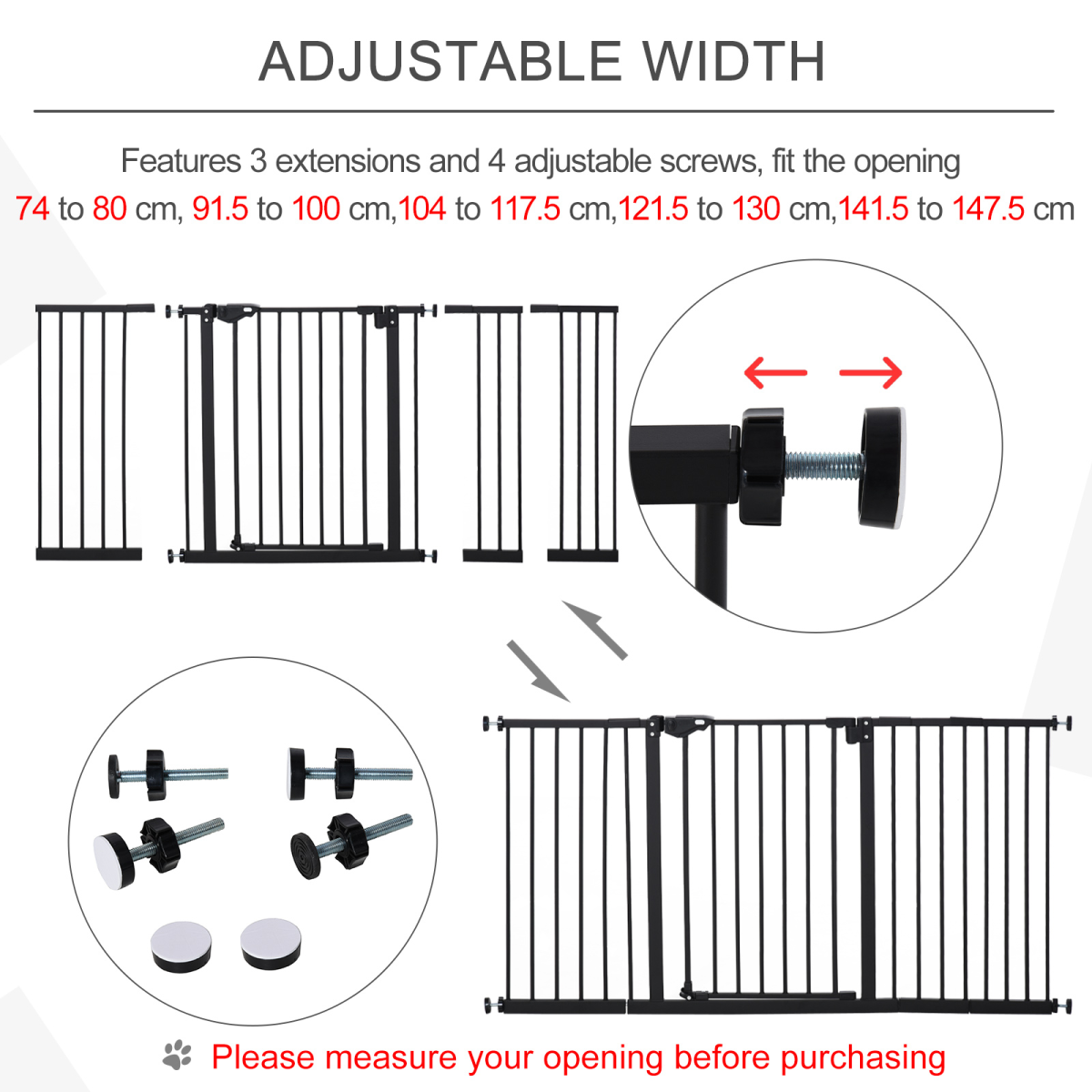 ADJUSTABLE WIDTH

Features 3 extensions and 4 adjustable screws, fit the opening
74 to 80 cm, 91.5 to 100 cm,104 to 117.5 cm,121.5 to 130 cm,141.5 to 147.5 cm

Please measure your opening before purchasing