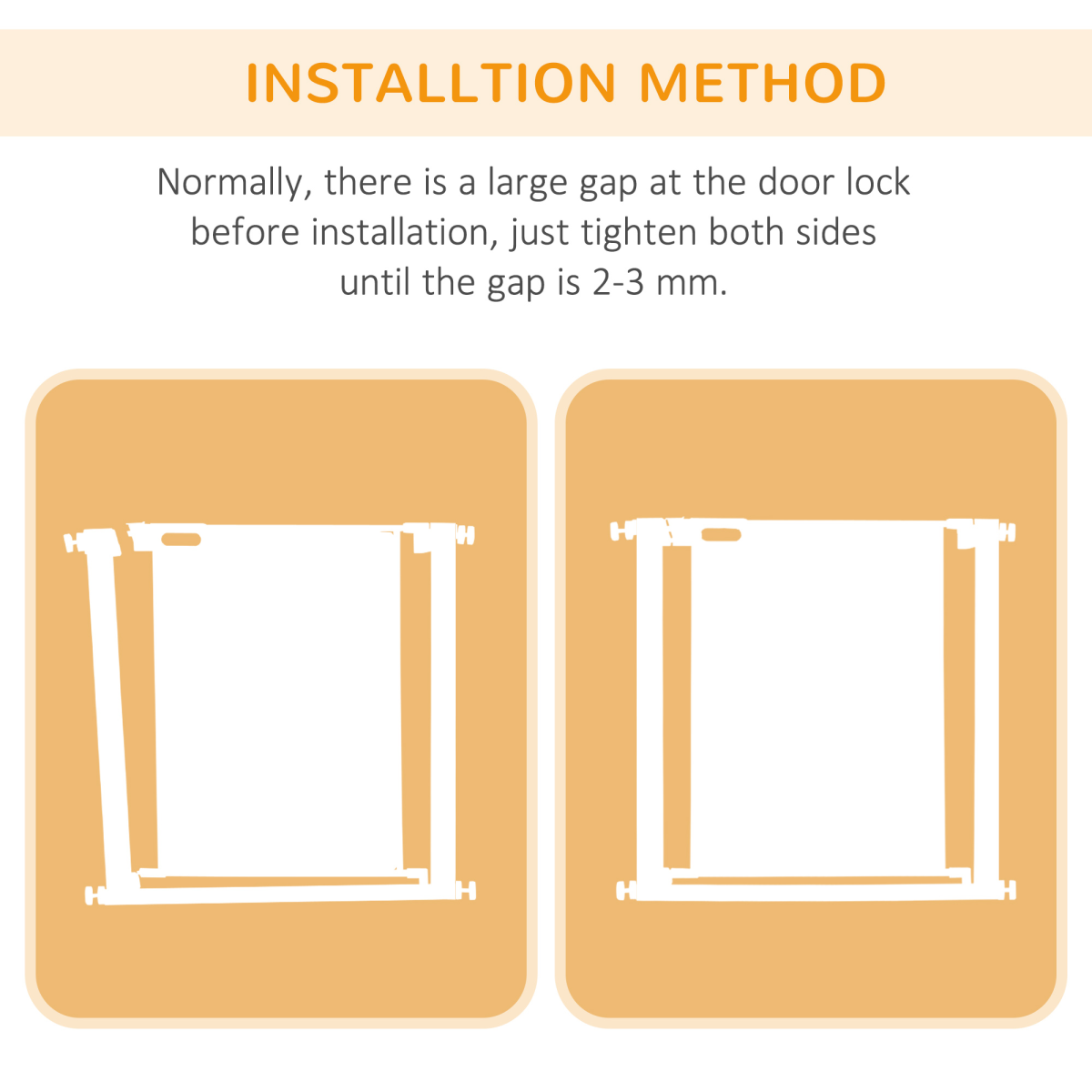 INSTALLTION METHOD

Normally, there is a large gap at the door lock before installation, just tighten both sides until the gap is 2-3 mm.