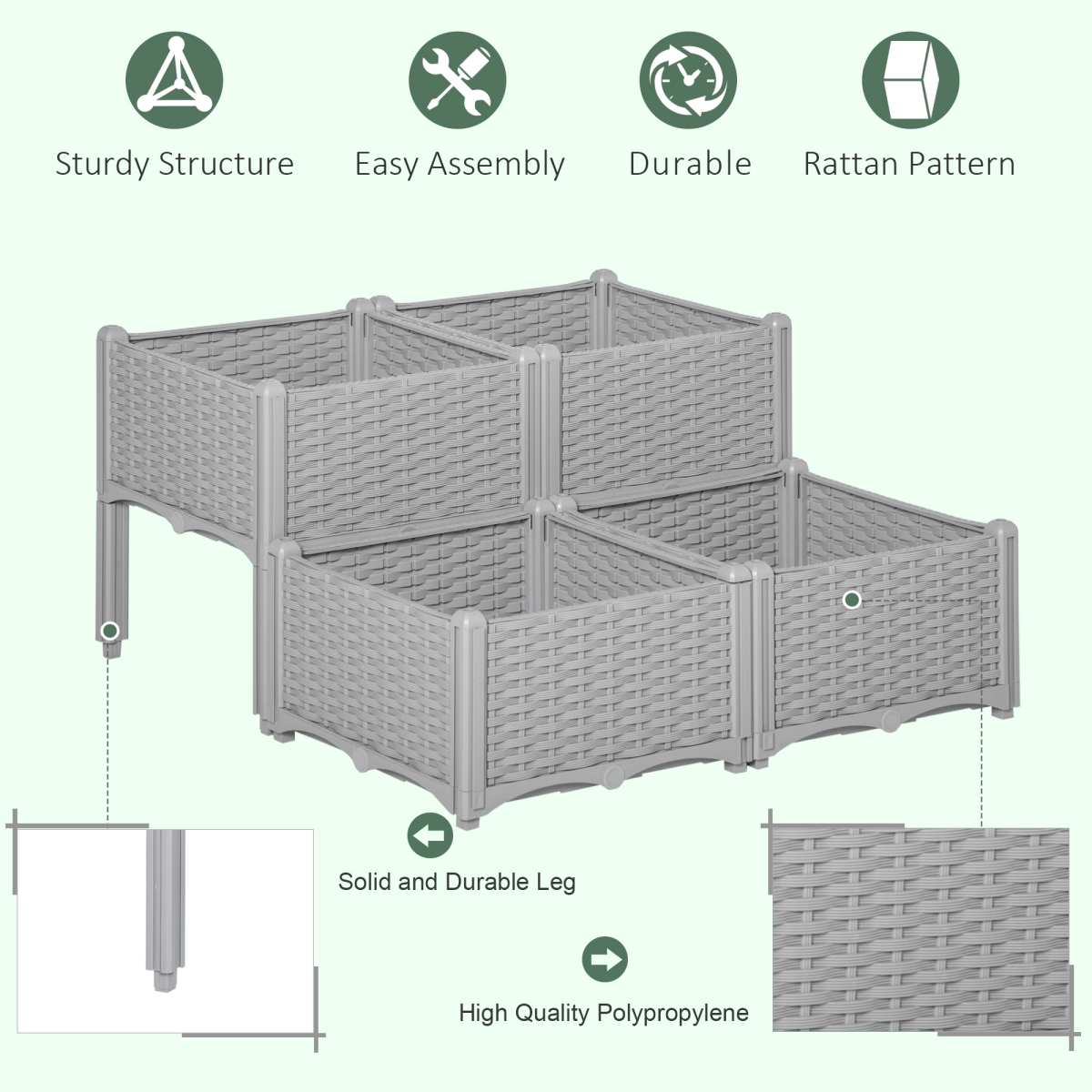 Sturdy Structure
Easy Assembly
Durable
Rattan Pattern

Solid and Durable Leg

High Quality Polypropylene